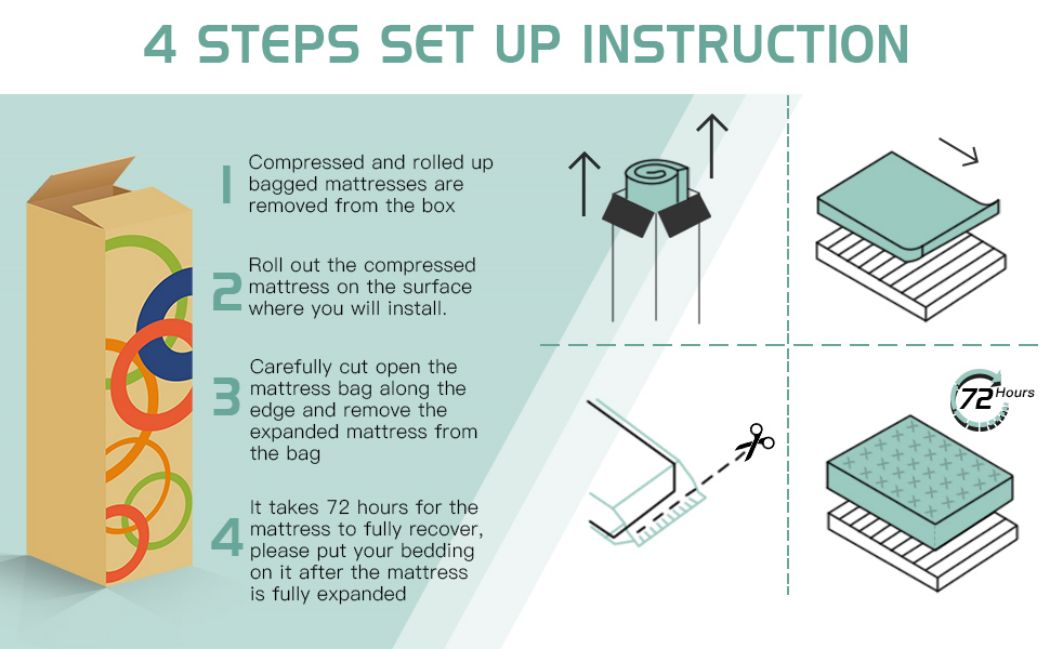 4 STEPS SET UP INSTRUCTION

1 Compressed and rolled up bagged mattresses are removed from the box

2 Roll out the compressed mattress on the surface where you will install.

3 Carefully cut open the mattress bag along the edge and remove the expanded mattress from the bag

4 It takes 72 hours for the mattress to fully recover, please put your bedding on it after the mattress is fully expanded

72 Hours